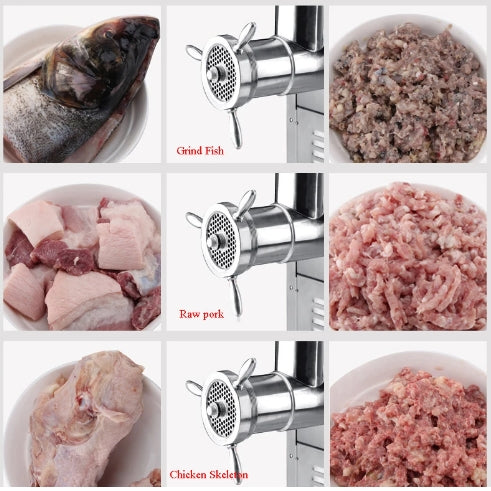 Grind Fish

Raw pork

Chicken Skeleton